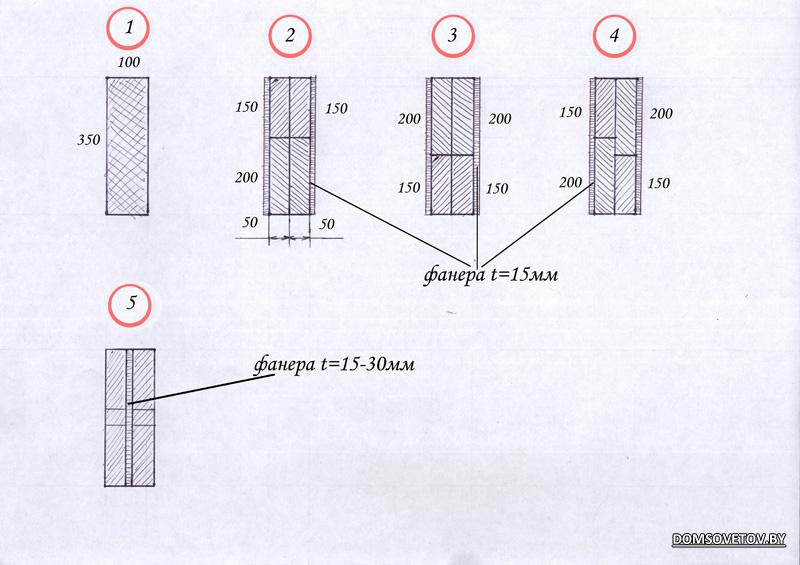 1

100

350

2

150

150

200

50

50

3

200

200

150

150

4

150

200

200

150

фанера t=15мм

5

фанера t=15-30мм

DOMSOVETOV.BY