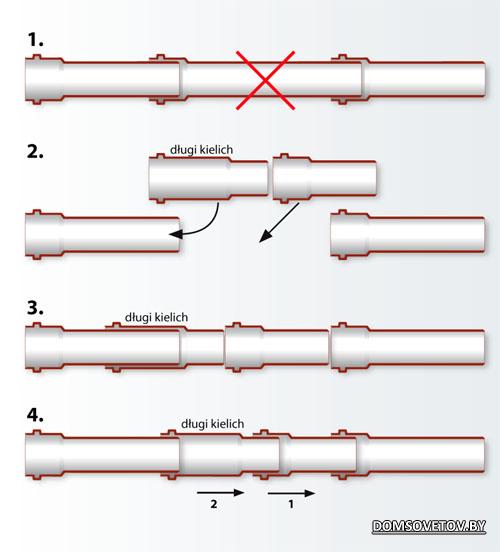 1.

2.

długi kielich

3.

długi kielich

4.

długi kielich

2

1

DOMSOVETOV.BY