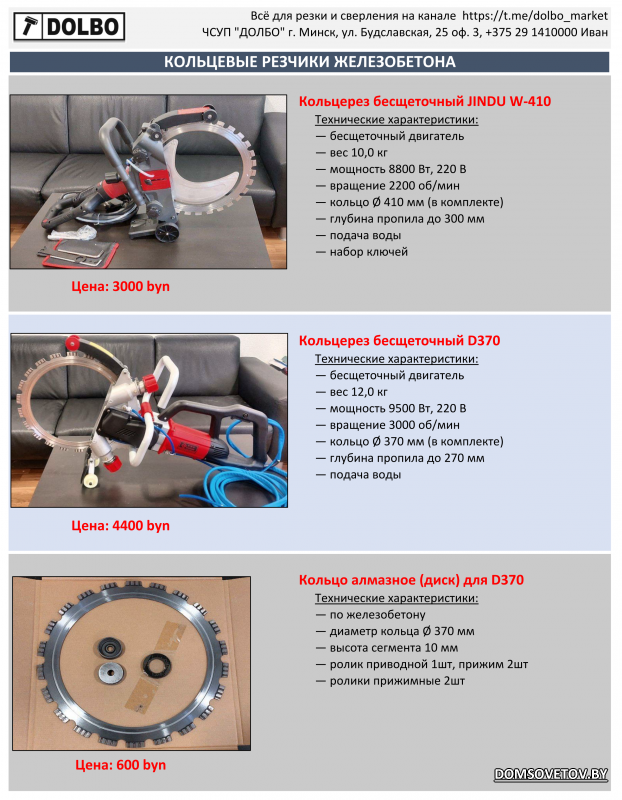 DOLBO

Всё для резки и сверления на канале https://t.me/dolbo_market
ЧСУП "ДОЛБО" г. Минск, ул. Будславская, 25 оф. 3, +375 29 1410000 Иван

КОЛЬЦЕВЫЕ РЕЗЧИКИ ЖЕЛЕЗОБЕТОНА

Кольцерез бесщеточный JINDU W-410
Технические характеристики:
— бесщеточный двигатель
— вес 10,0 кг
— мощность 8800 Вт, 220 В
— вращение 2200 об/мин
— кольцо Ø 410 мм (в комплекте)
— глубина пропила до 300 мм
— подача воды
— набор ключей

Цена: 3000 byn

Кольцерез бесщеточный D370
Технические характеристики:
— бесщеточный двигатель
— вес 12,0 кг
— мощность 9500 Вт, 220 В
— вращение 3000 об/мин
— кольцо Ø 370 мм (в комплекте)
— глубина пропила до 270 мм
— подача воды

Цена: 4400 byn

Кольцо алмазное (диск) для D370
Технические характеристики:
— по железобетону
— диаметр кольца Ø 370 мм
— высота сегмента 10 мм
— ролик приводной 1шт, прижим 2шт
— ролики прижимные 2шт

Цена: 600 byn

DOMSOVETOV.BY